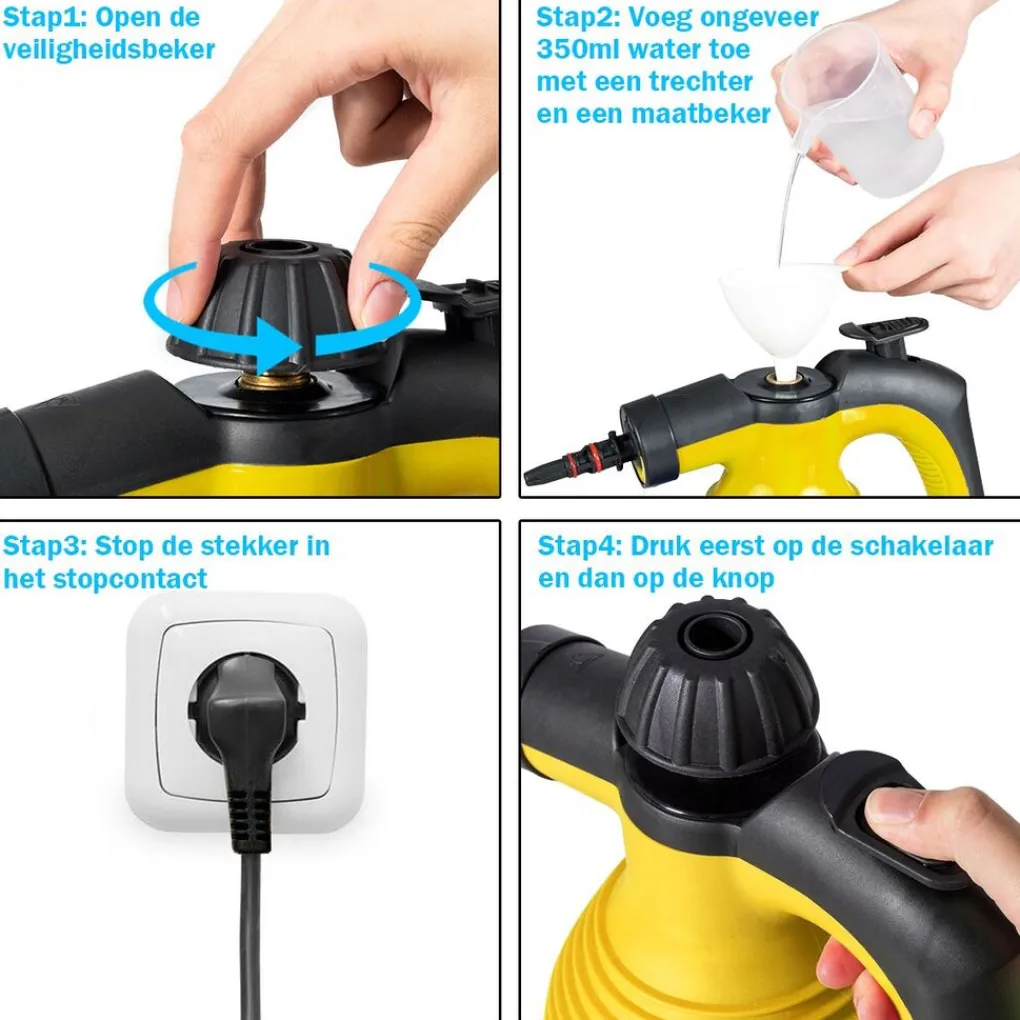 Stap1: Open de veiligheidsbeker

Stap2: Voeg ongeveer 350ml water toe met een trechter en een maatbeker

Stap3: Stop de stekker in het stopcontact

Stap4: Druk eerst op de schakelaar en dan op de knop