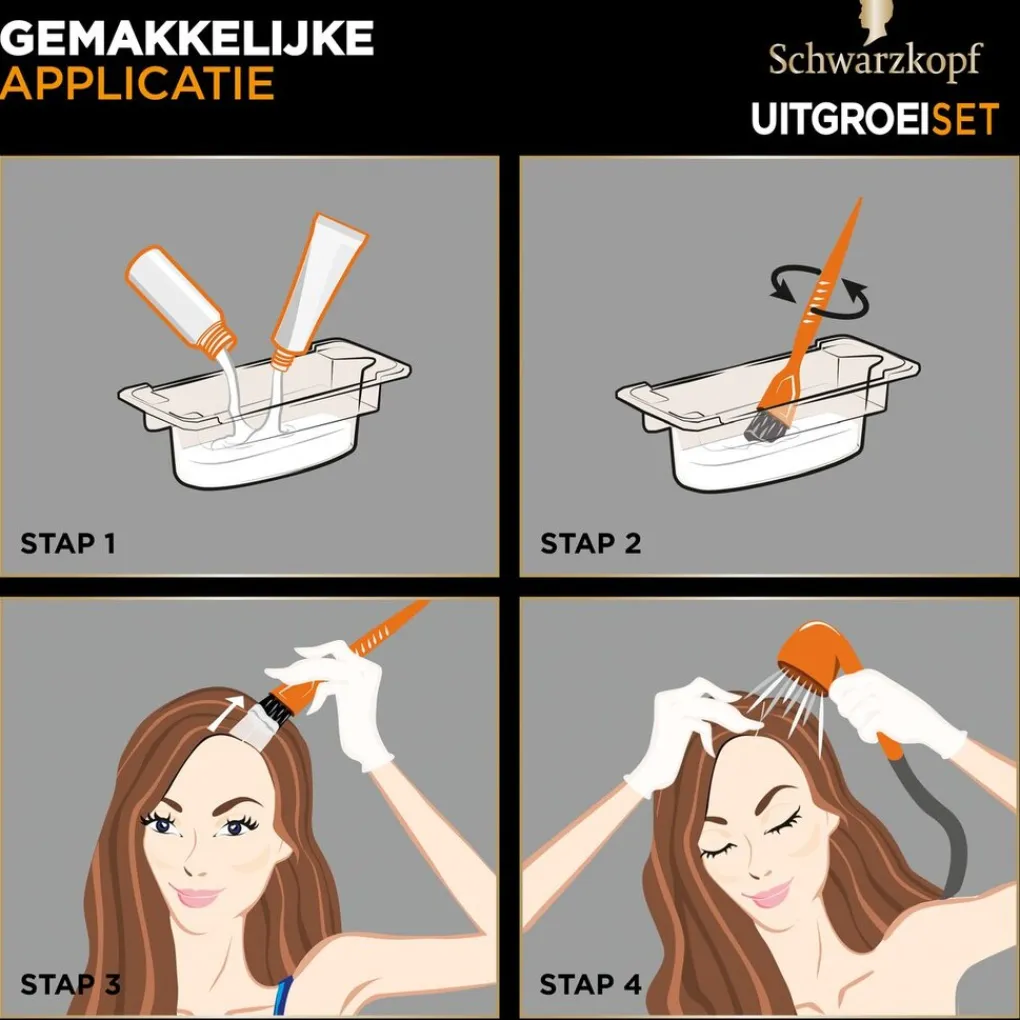 GEMAKKELIJKE
APPLICATIE

Schwarzkopf
UITGROEISET

STAP 1

STAP 2

STAP 3

STAP 4