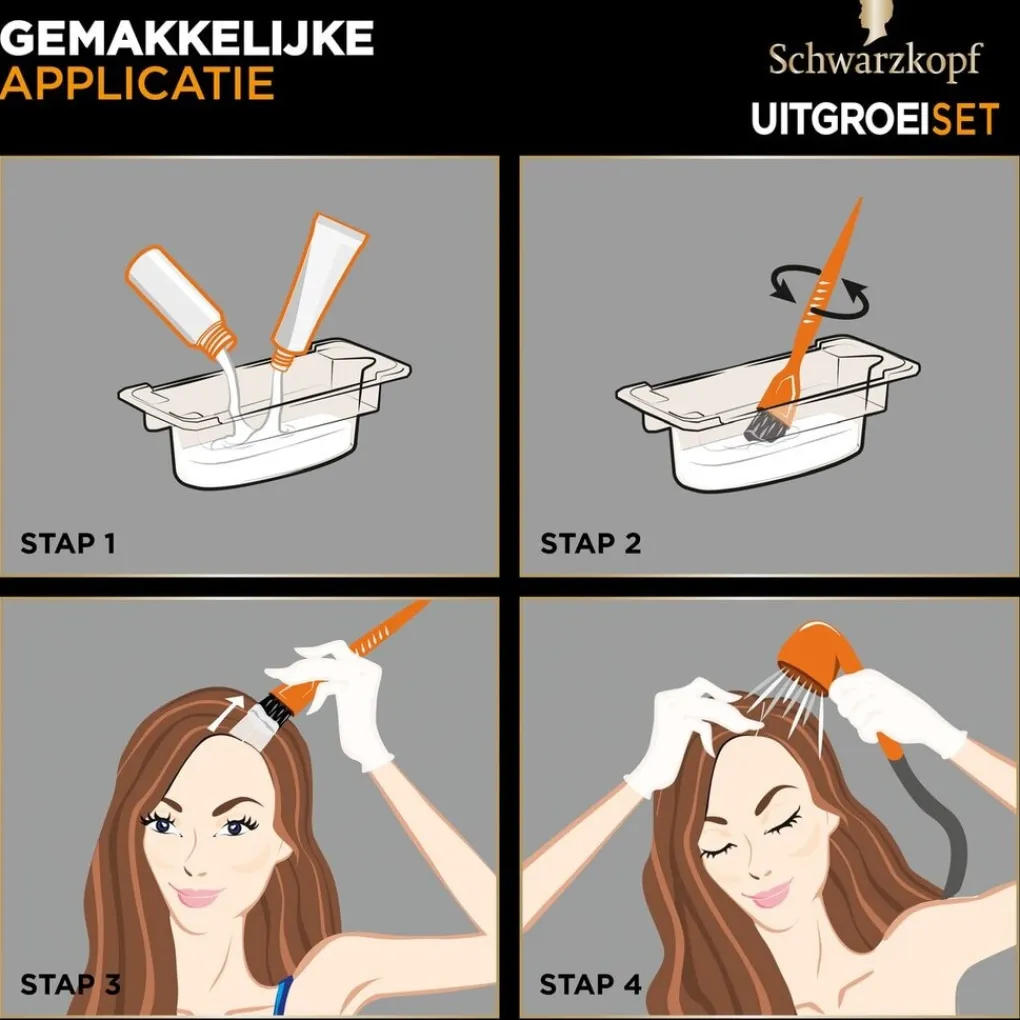 GEMAKKELIJKE
APPLICATIE

Schwarzkopf
UITGROEISET

STAP 1

STAP 2

STAP 3

STAP 4