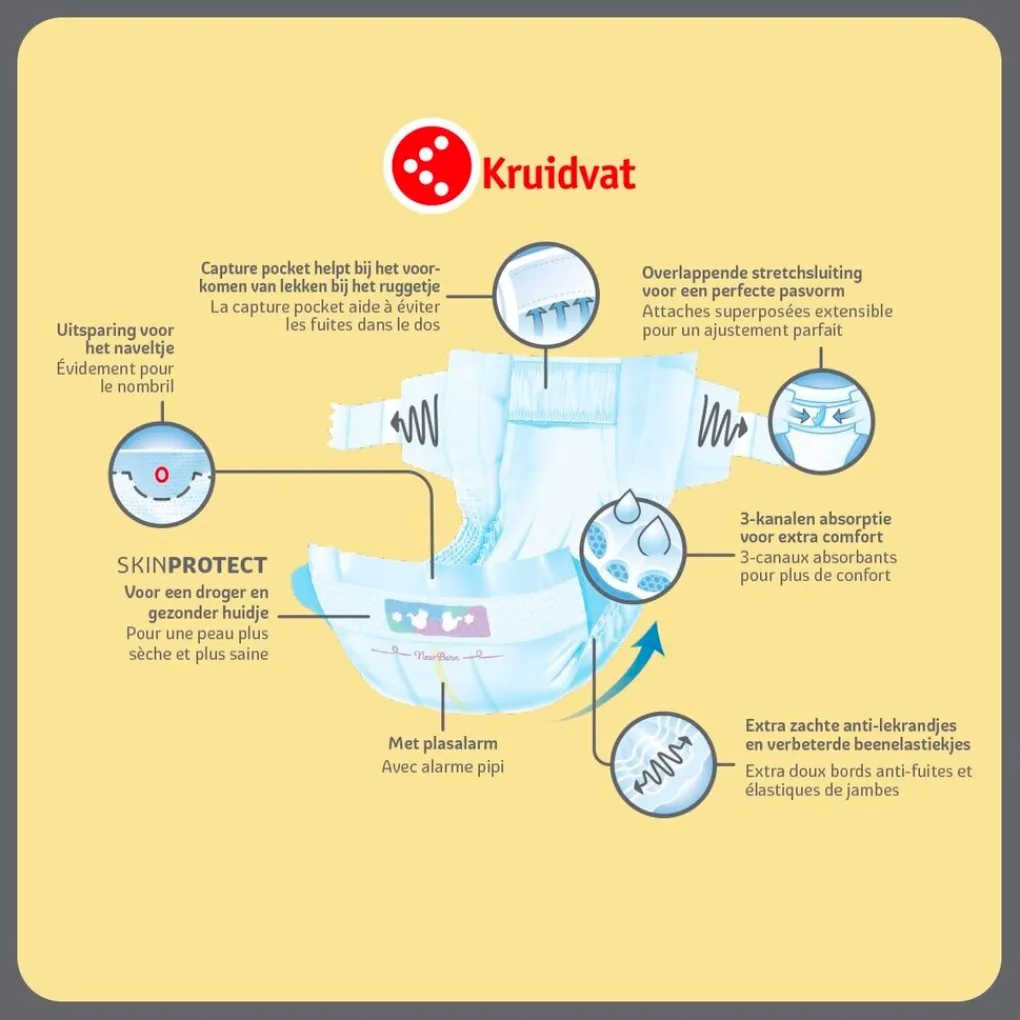 Kruidvat

Capture pocket helpt bij het voorkomen van lekken bij het ruggetje
La capture pocket aide à éviter les fuites dans le dos

Overlappende stretchsluiting voor een perfecte pasvorm
Attaches superposées extensible pour un ajustement parfait

Uitsparing voor het naveltje
Évidement pour le nombril

3-kanalen absorptie voor extra comfort
3-canaux absorbants pour plus de confort

SKINPROTECT
Voor een droger en gezonder huidje
Pour une peau plus sèche et plus saine

NewBorn

Met plasalarm
Avec alarme pipi

Extra zachte anti-lekrandjes en verbeterde beenelastiekjes
Extra doux bords anti-fuites et élastiques de jambes