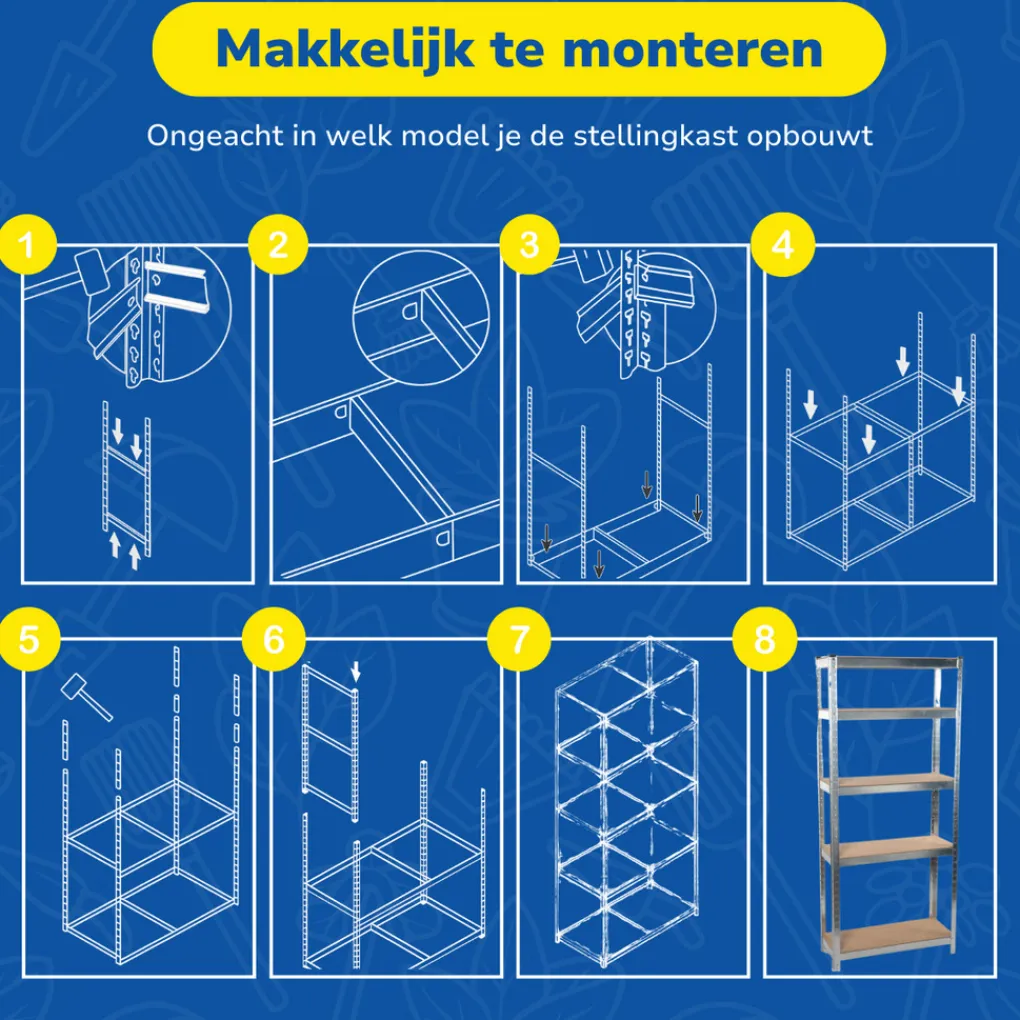 Makkelijk te monteren

Ongeacht in welk model je de stellingkast opbouwt

1

2

3

4

5

6

7

8