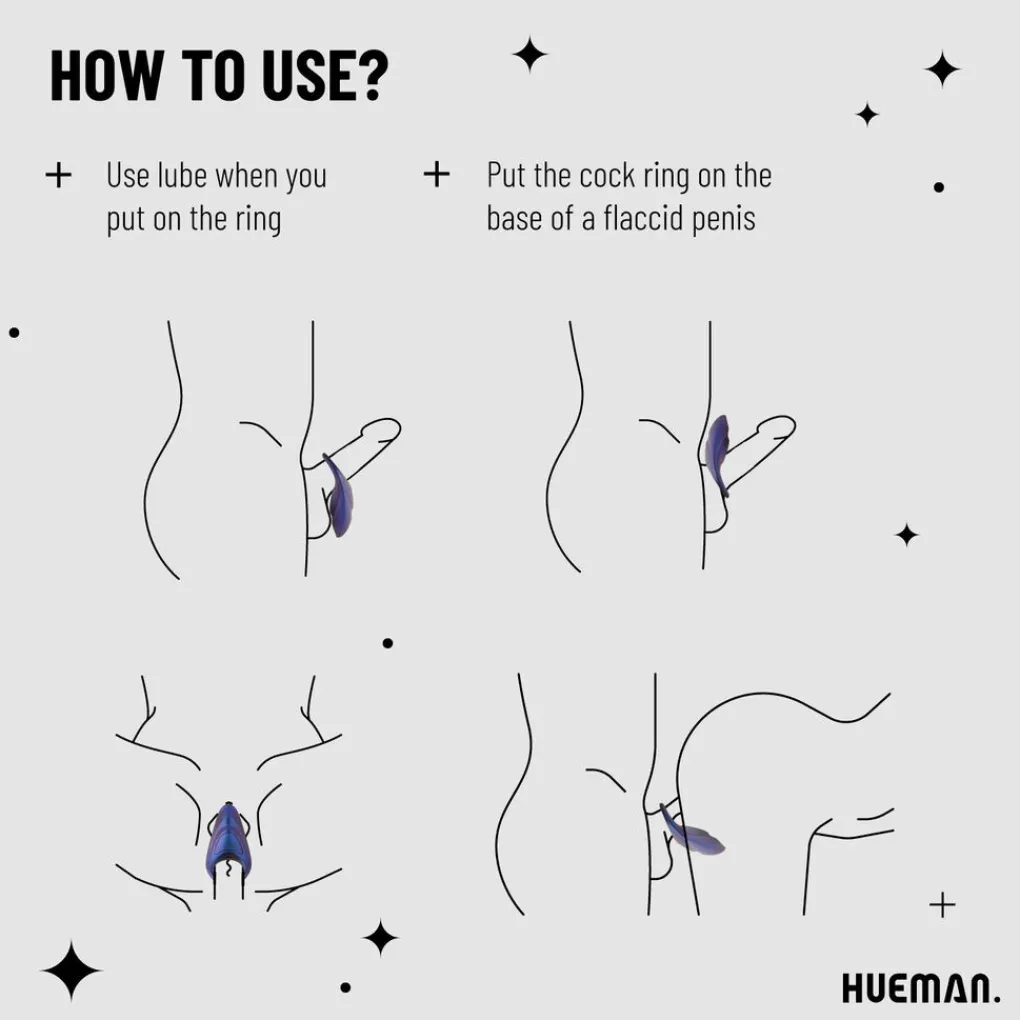 HOW TO USE?

+ Use lube when you put on the ring

+ Put the cock ring on the base of a flaccid penis

HUEMAN.