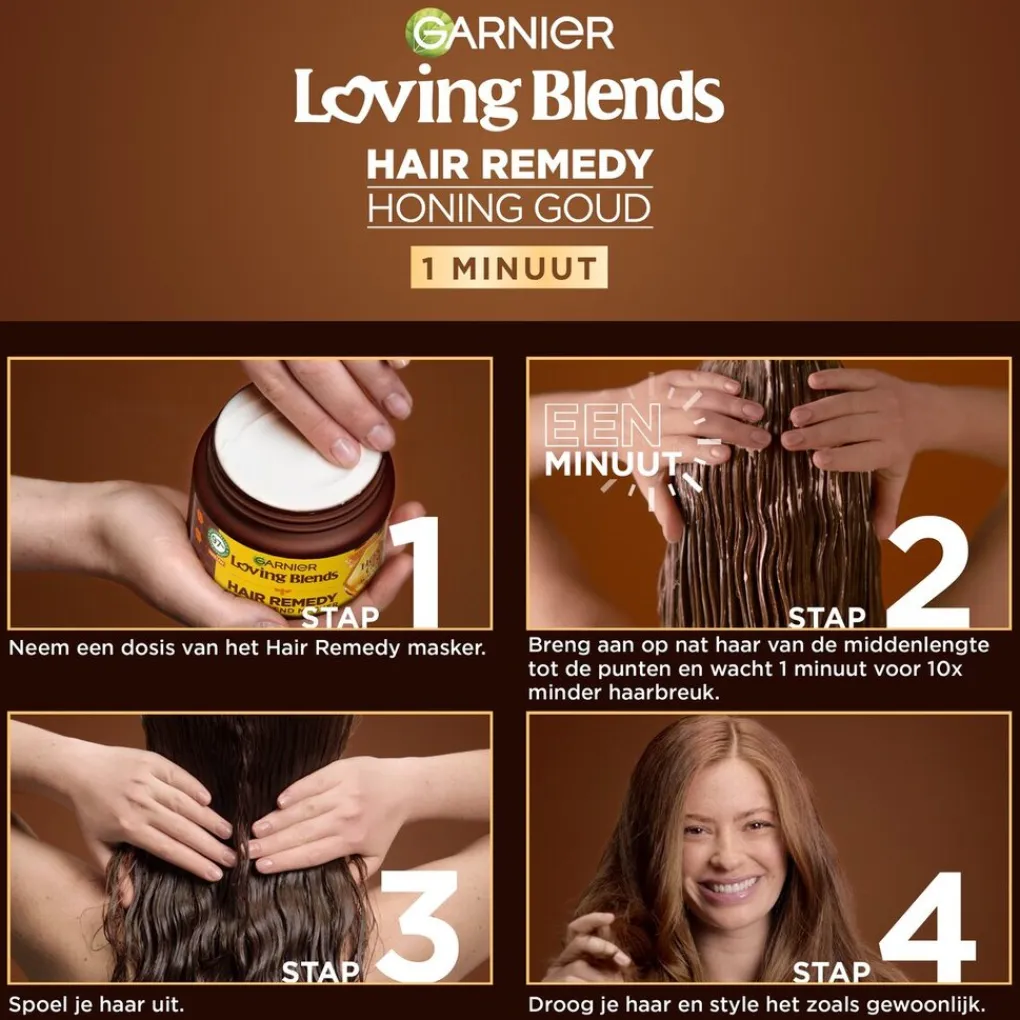 GARNIER
Loving Blends
HAIR REMEDY
HONING GOUD
1 MINUUT

GARNIER
Loving Blends
HAIR REMEDY
STAP 1
Neem een dosis van het Hair Remedy masker.

EEN MINUUT
STAP 2
Breng aan op nat haar van de middenlengte tot de punten en wacht 1 minuut voor 10x minder haarbreuk.

STAP 3
Spoel je haar uit.

STAP 4
Droog je haar en style het zoals gewoonlijk.