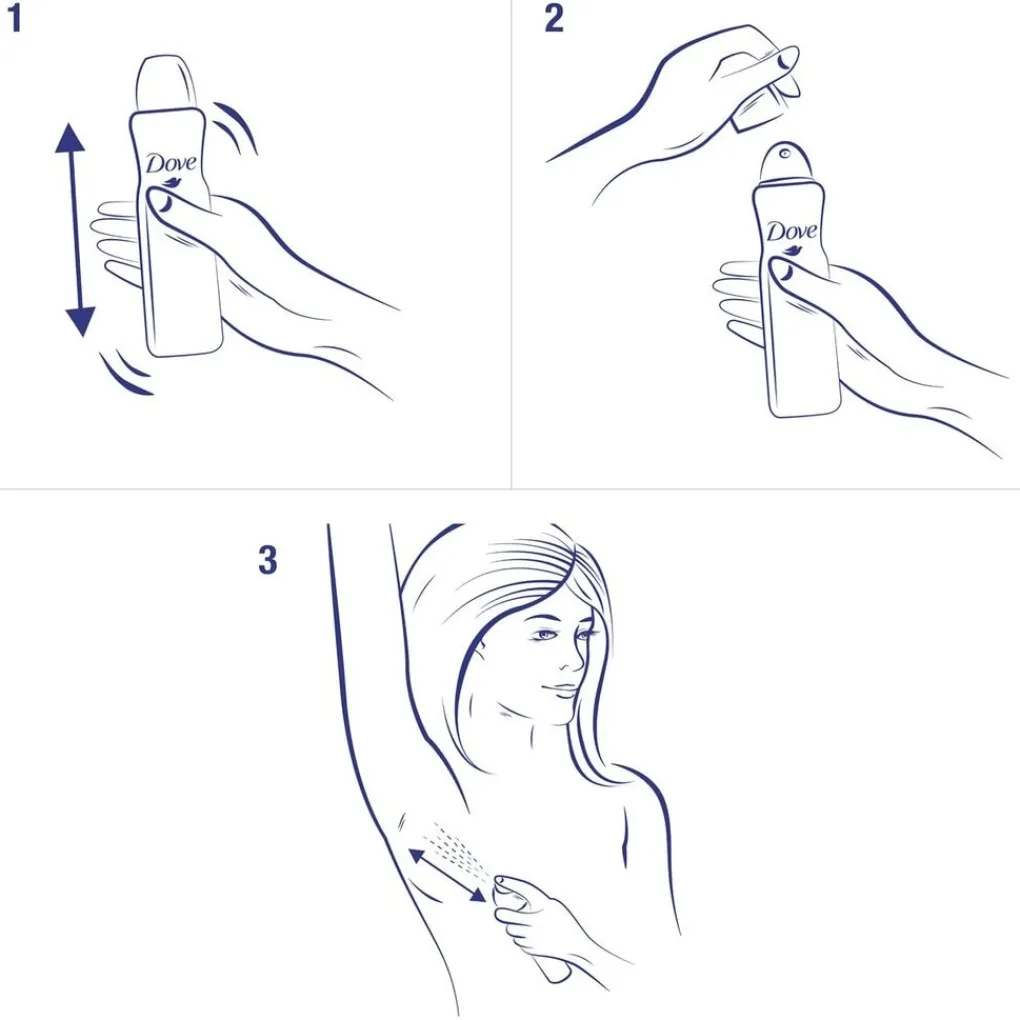 1

Dove

2

Dove

3