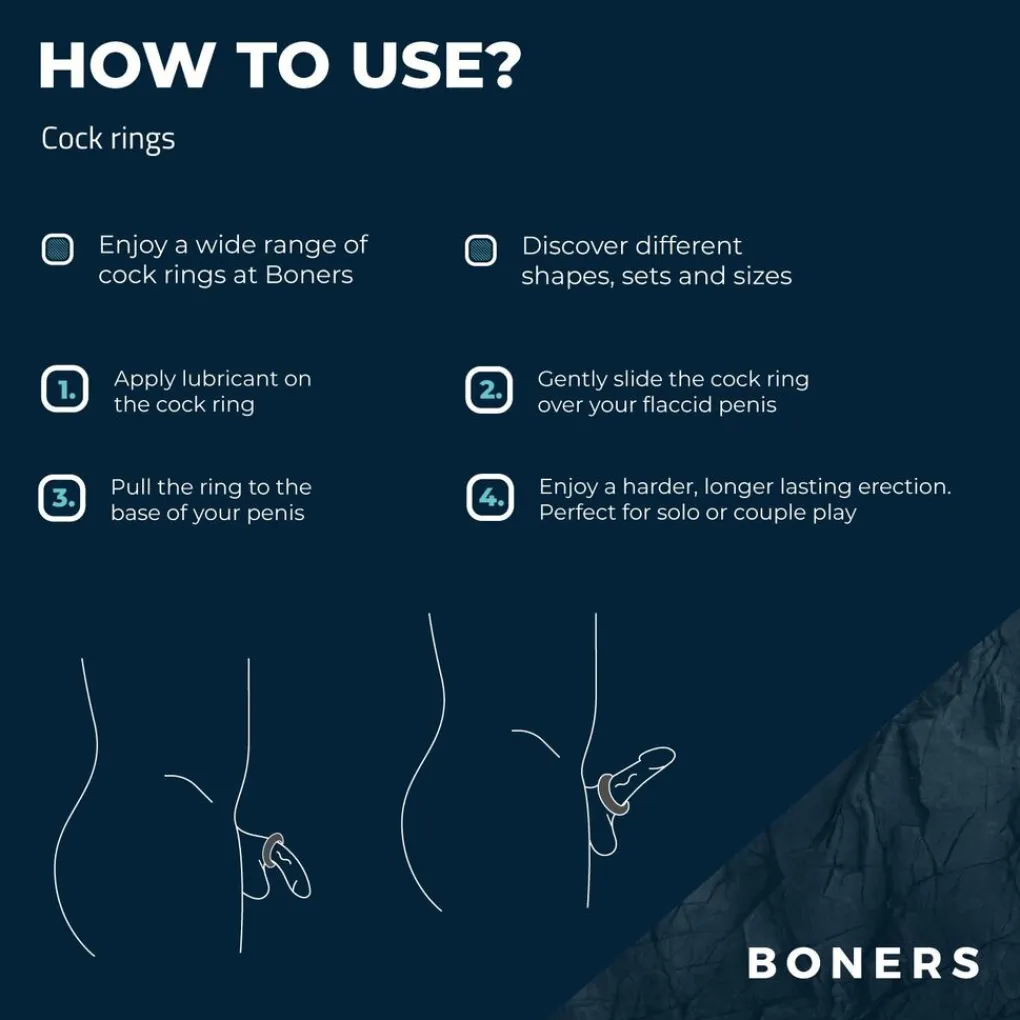 HOW TO USE?

Cock rings

Enjoy a wide range of cock rings at Boners

Discover different shapes, sets and sizes

1. Apply lubricant on the cock ring

2. Gently slide the cock ring over your flaccid penis

3. Pull the ring to the base of your penis

4. Enjoy a harder, longer lasting erection. Perfect for solo or couple play

BONERS