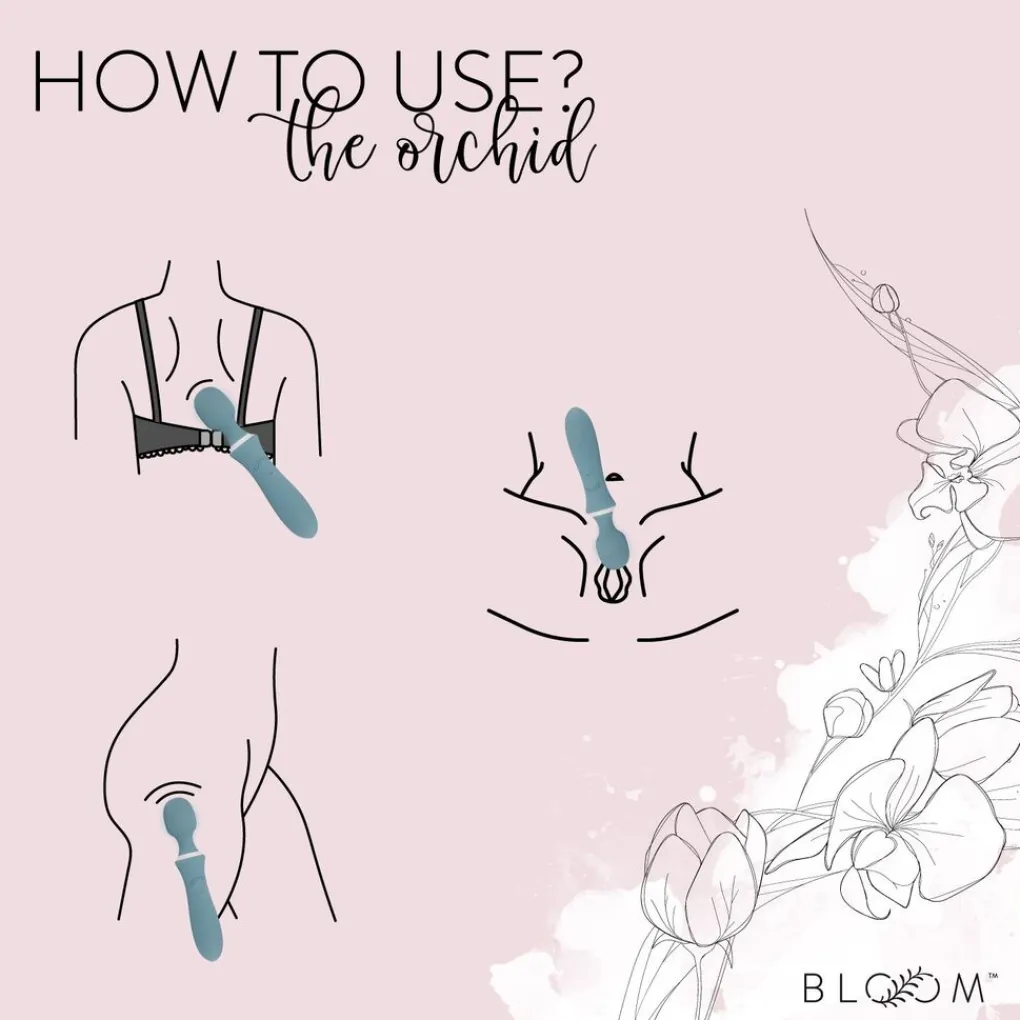 HOW TO USE?
the orchid

BLOOM™