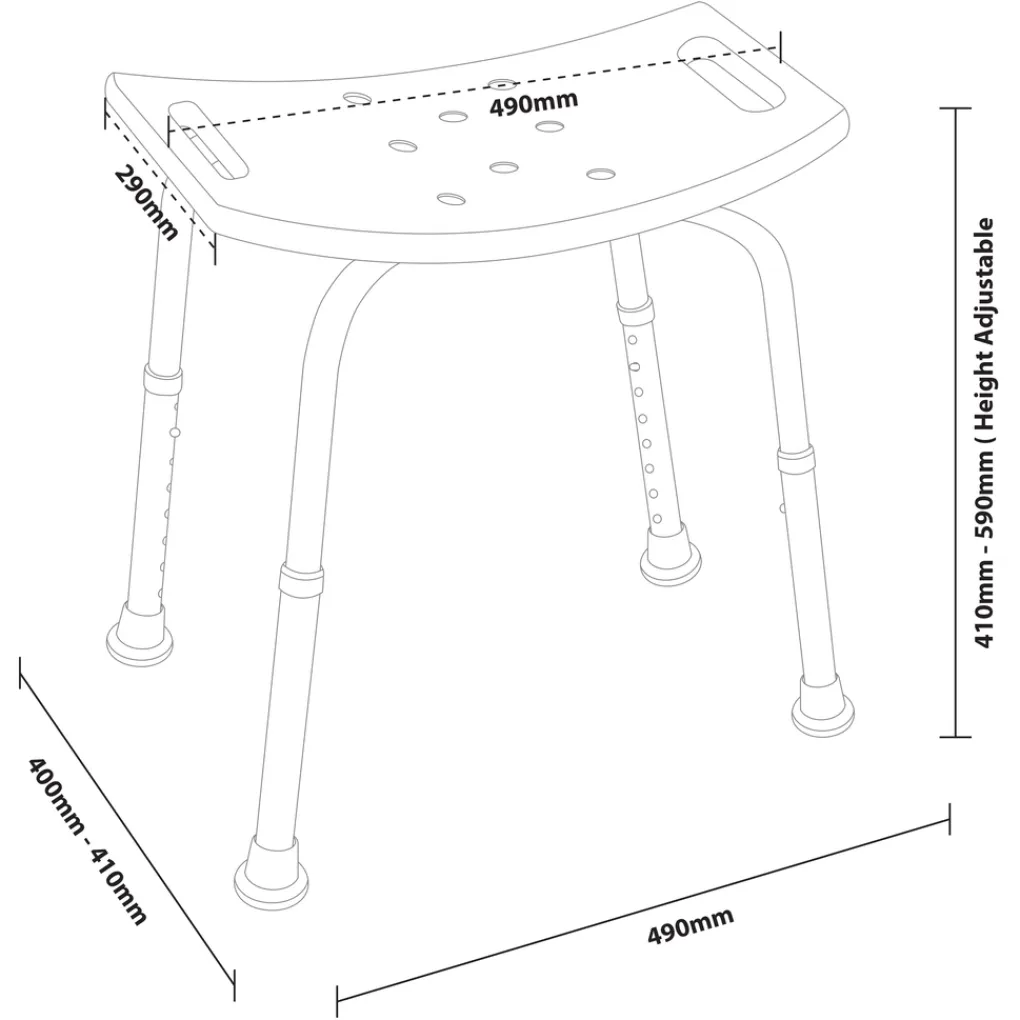 490mm

290mm

410mm - 590mm ( Height Adjustable

400mm - 410mm

490mm