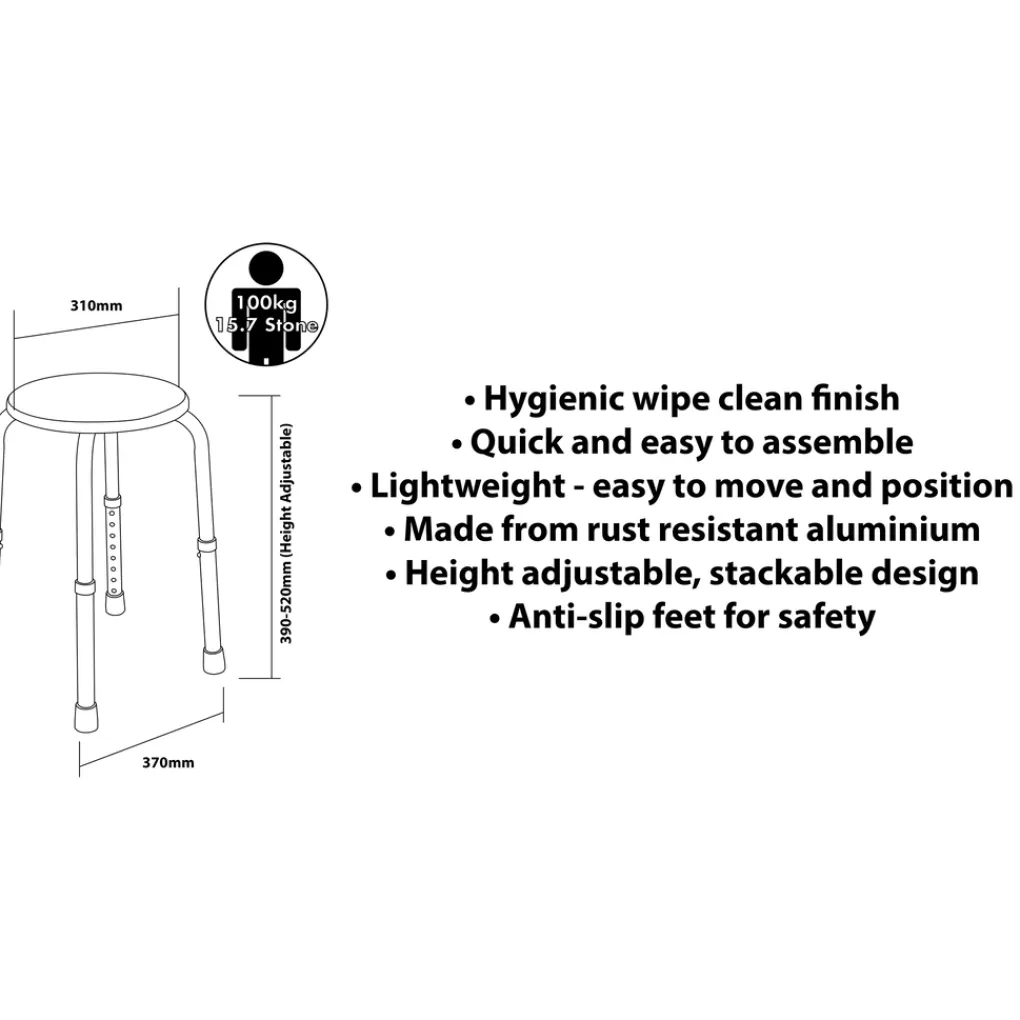 310mm

100kg
15.7 Stone

390-520mm (Height Adjustable)

370mm

• Hygienic wipe clean finish
• Quick and easy to assemble
• Lightweight - easy to move and position
• Made from rust resistant aluminium
• Height adjustable, stackable design
• Anti-slip feet for safety